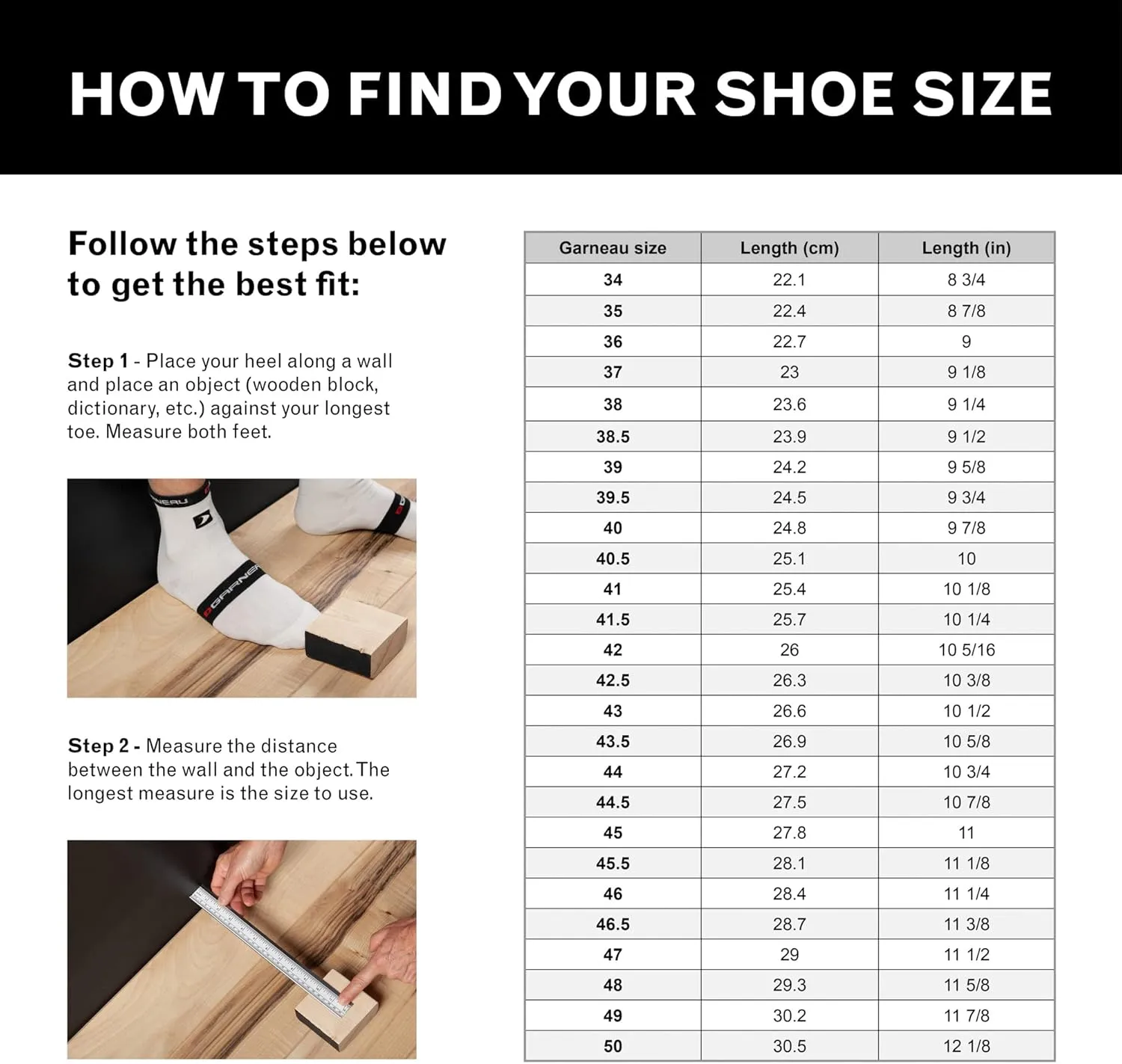 HOW TO FIND YOUR SHOE SIZE

Follow the steps below to get the best fit:

Step 1 - Place your heel along a wall and place an object (wooden block, dictionary, etc.) against your longest toe. Measure both feet.

GARNEAU

Step 2 - Measure the distance between the wall and the object. The longest measure is the size to use.

| Garneau size | Length (cm) | Length (in) |
|---|---|---|
| 34 | 22.1 | 8 3/4 |
| 35 | 22.4 | 8 7/8 |
| 36 | 22.7 | 9 |
| 37 | 23 | 9 1/8 |
| 38 | 23.6 | 9 1/4 |
| 38.5 | 23.9 | 9 1/2 |
| 39 | 24.2 | 9 5/8 |
| 39.5 | 24.5 | 9 3/4 |
| 40 | 24.8 | 9 7/8 |
| 40.5 | 25.1 | 10 |
| 41 | 25.4 | 10 1/8 |
| 41.5 | 25.7 | 10 1/4 |
| 42 | 26 | 10 5/16 |
| 42.5 | 26.3 | 10 3/8 |
| 43 | 26.6 | 10 1/2 |
| 43.5 | 26.9 | 10 5/8 |
| 44 | 27.2 | 10 3/4 |
| 44.5 | 27.5 | 10 7/8 |
| 45 | 27.8 | 11 |
| 45.5 | 28.1 | 11 1/8 |
| 46 | 28.4 | 11 1/4 |
| 46.5 | 28.7 | 11 3/8 |
| 47 | 29 | 11 1/2 |
| 48 | 29.3 | 11 5/8 |
| 49 | 30.2 | 11 7/8 |
| 50 | 30.5 | 12 1/8 |