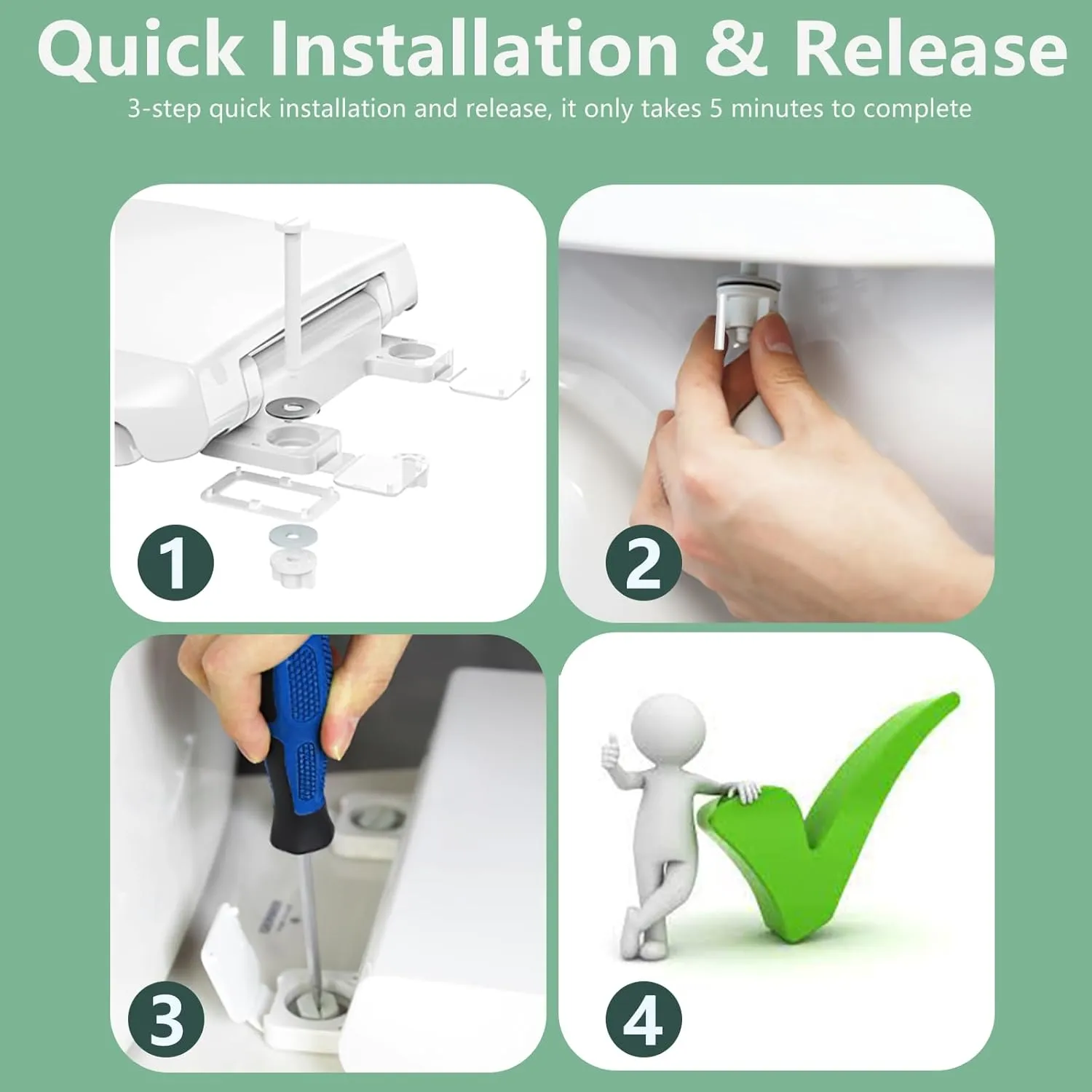 Quick Installation & Release

3-step quick installation and release, it only takes 5 minutes to complete

1

2

3

4